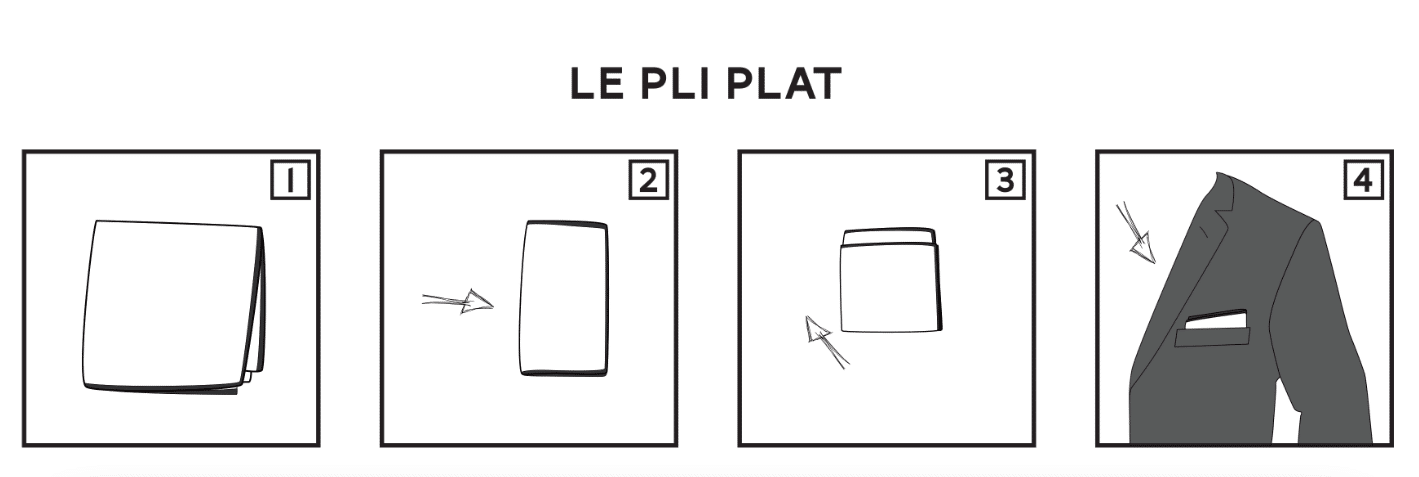 LE PLI PLAT

1

2

3

4